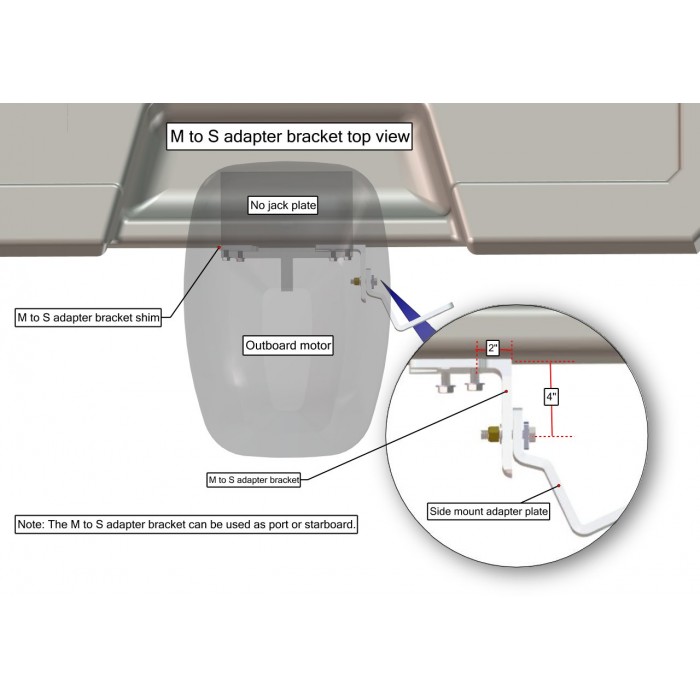 M to S adapter bracket top view

No jack plate

M to S adapter bracket shim

Outboard motor

2"

4"

M to S adapter bracket

Side mount adapter plate

Note: The M to S adapter bracket can be used as port or starboard.